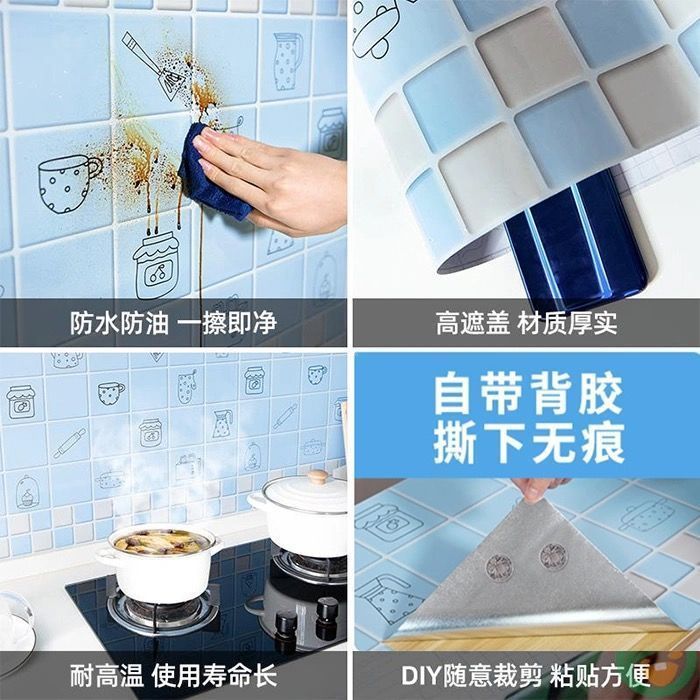 防水防油 一擦即净

高遮盖 材质厚实

耐高温 使用寿命长

自带背胶
撕下无痕

DIY随意裁剪 粘贴方便