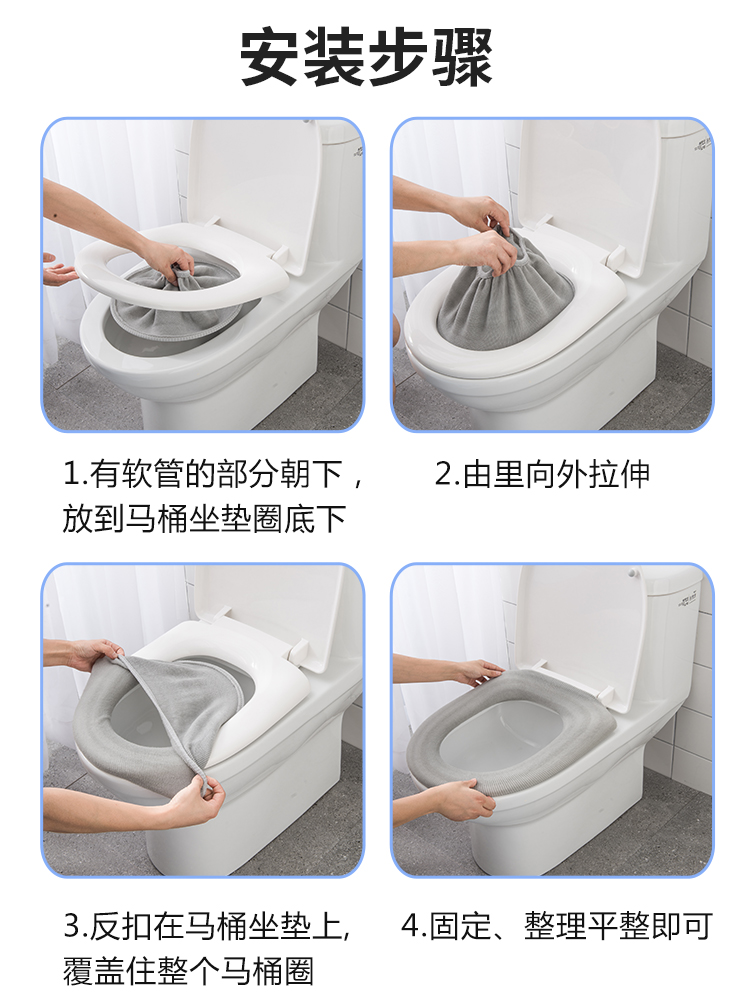 安装步骤

1.有软管的部分朝下，放到马桶坐垫圈底下

2.由里向外拉伸

3.反扣在马桶坐垫上,覆盖住整个马桶圈

4.固定、整理平整即可