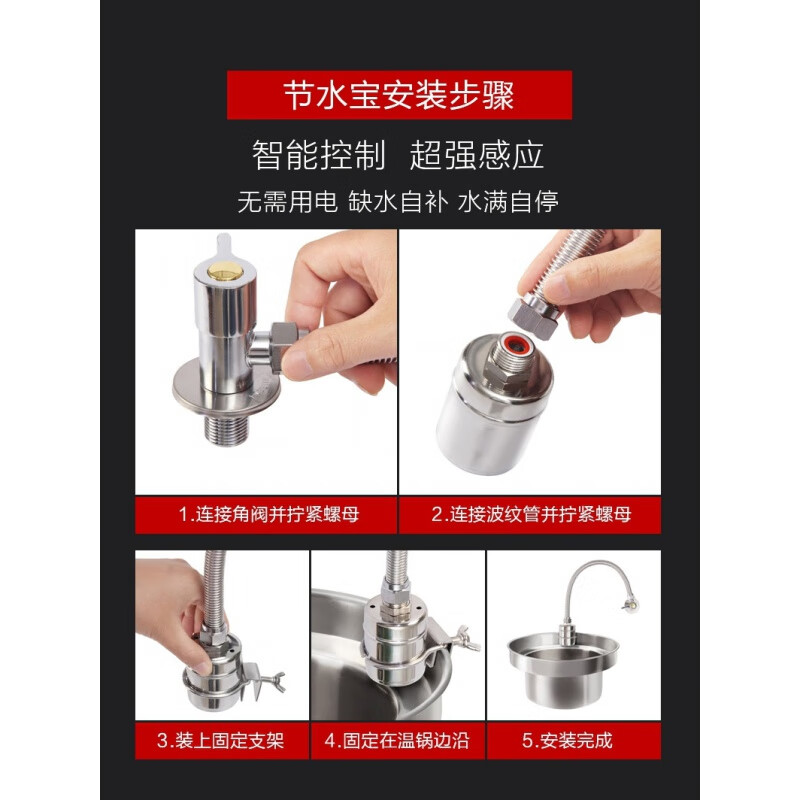 节水宝安装步骤

智能控制 超强感应

无需用电 缺水自补 水满自停

1.连接角阀并拧紧螺母

2.连接波纹管并拧紧螺母

3.装上固定支架

4.固定在温锅边沿

5.安装完成