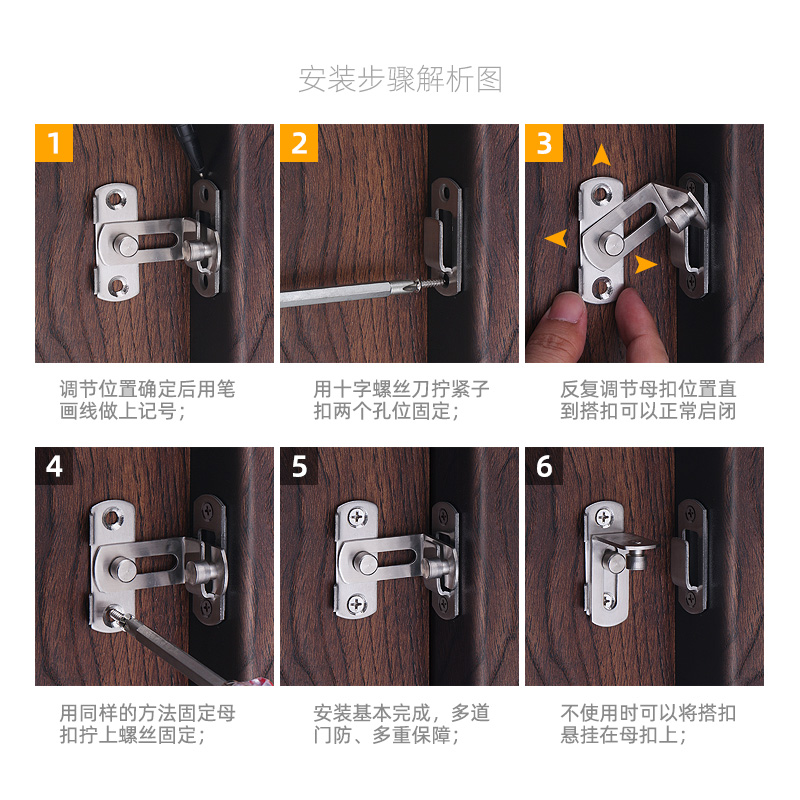 安装步骤解析图

1

调节位置确定后用笔画线做上记号;

2

用十字螺丝刀拧紧子扣两个孔位固定;

3

反复调节母扣位置直到搭扣可以正常启闭

4

用同样的方法固定母扣拧上螺丝固定;

5

安装基本完成，多道门防、多重保障;

6

不使用时可以将搭扣悬挂在母扣上;